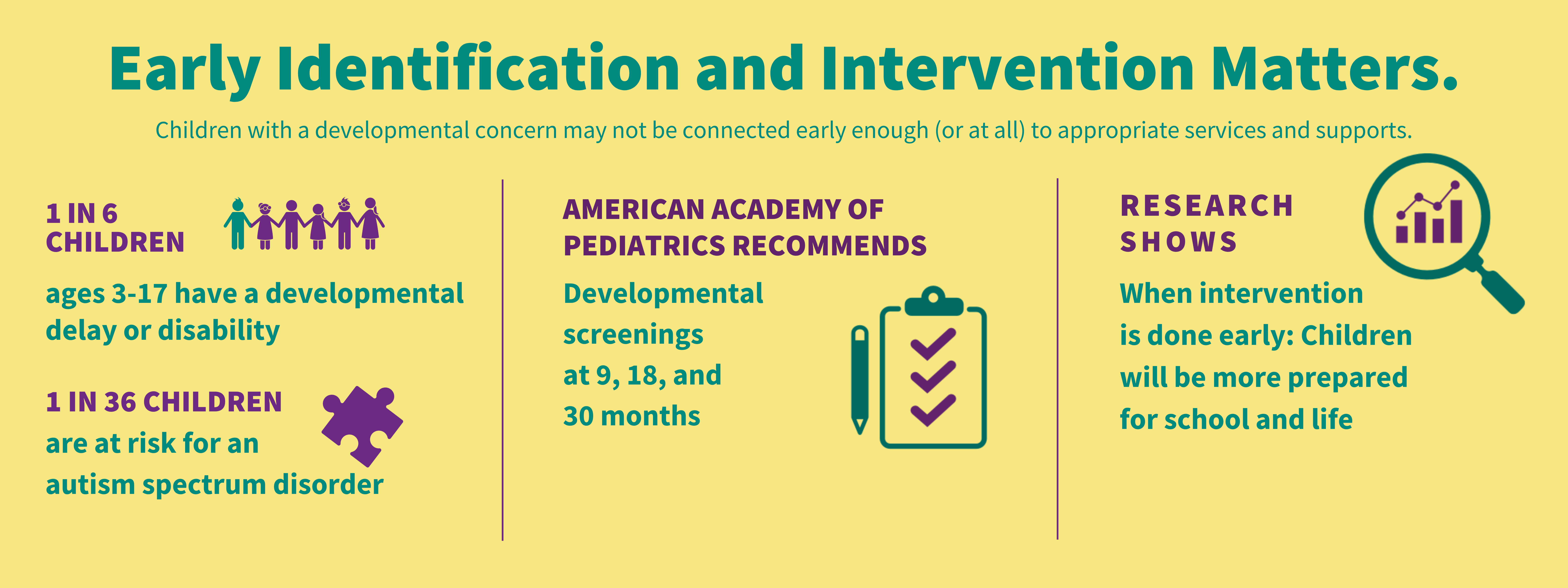 Early Identification and Intervention Matters.

Children with a developmental concern may not be connected early enough (or at all) to appropriate services and supports.

1 IN 6 CHILDREN

ages 3-17 have a developmental delay or disability

1 IN 36 CHILDREN are at risk for an autism spectrum disorder

AMERICAN ACADEMY OF PEDIATRICS RECOMMENDS

Developmental screenings at 9, 18, and 30 months

RESEARCH SHOWS

When intervention is done early: Children will be more prepared for school and life